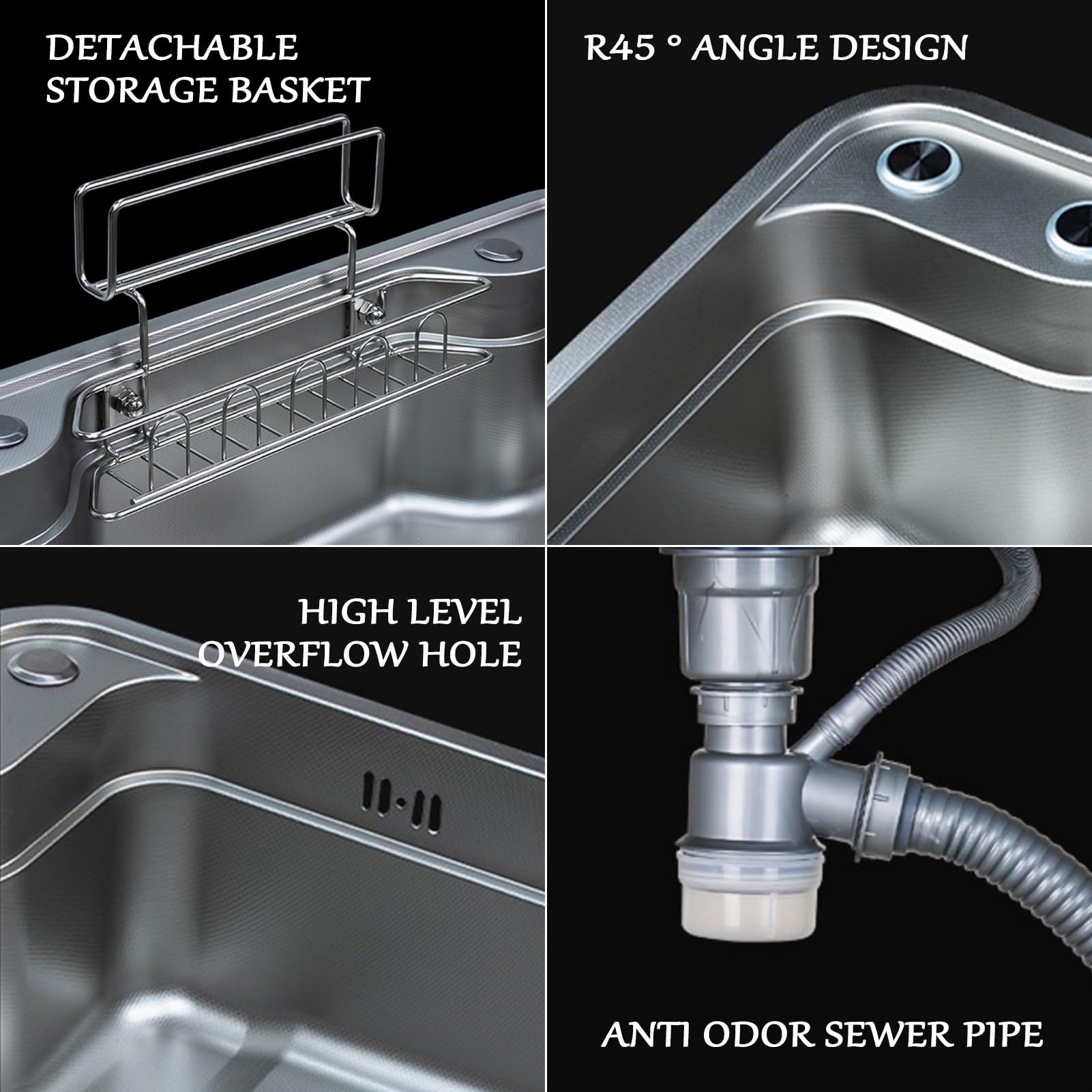 DETACHABLE STORAGE BASKET

R45 ° ANGLE DESIGN

HIGH LEVEL OVERFLOW HOLE

ANTI ODOR SEWER PIPE